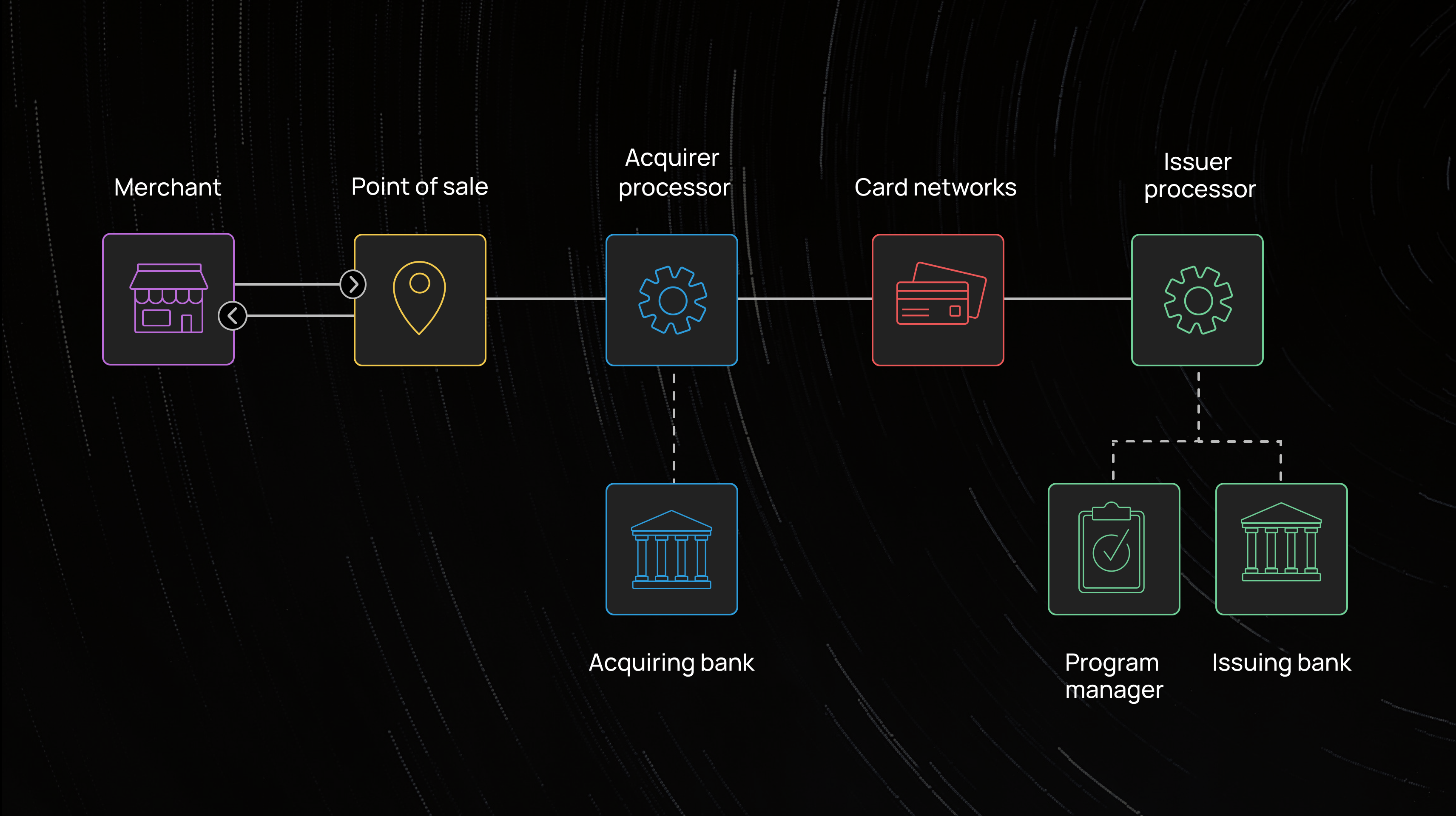 Merchant

Point of sale

Acquirer processor

Card networks

Issuer processor

Acquiring bank

Program manager

Issuing bank